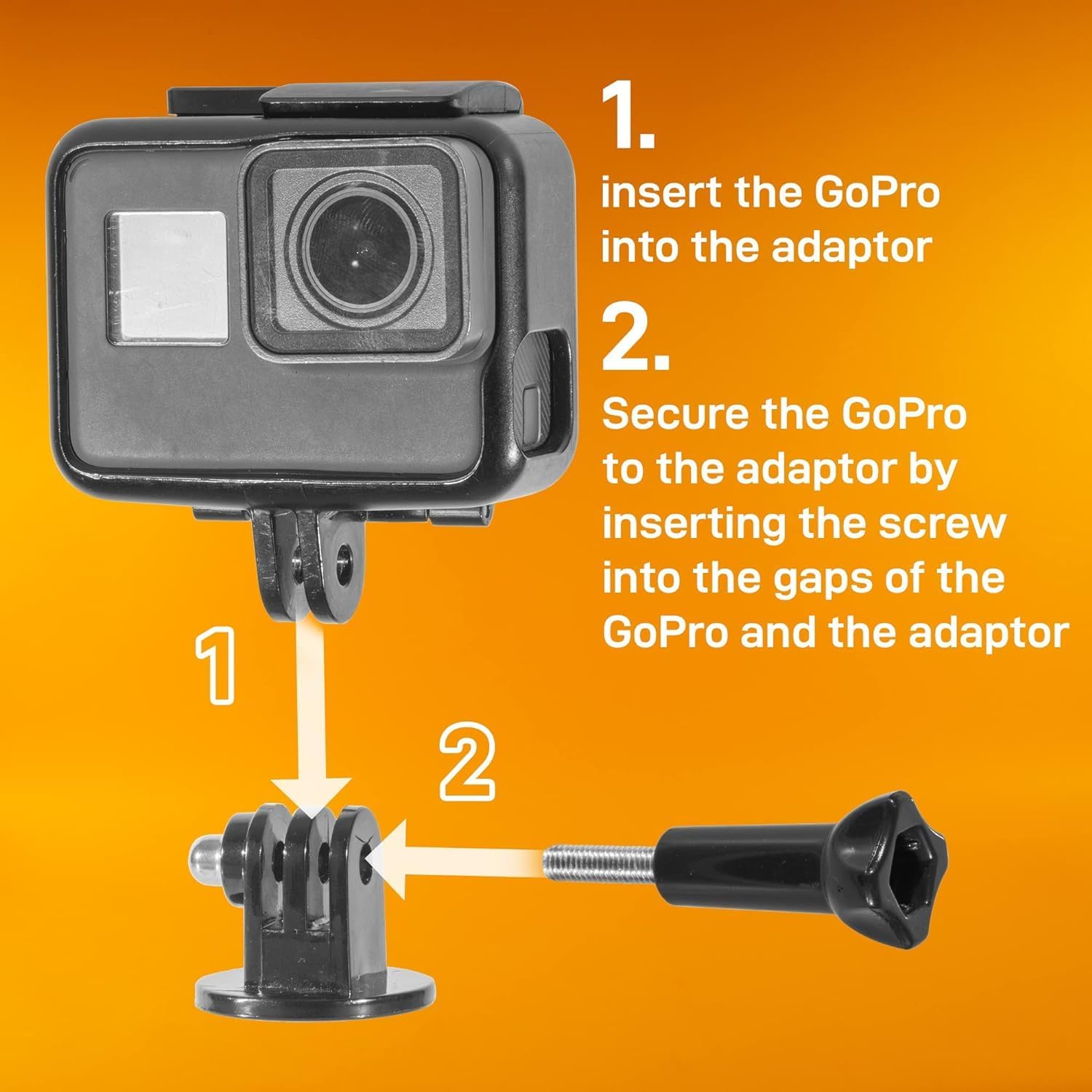 1.
insert the GoPro into the adaptor

2.
Secure the GoPro to the adaptor by inserting the screw into the gaps of the GoPro and the adaptor

1

2