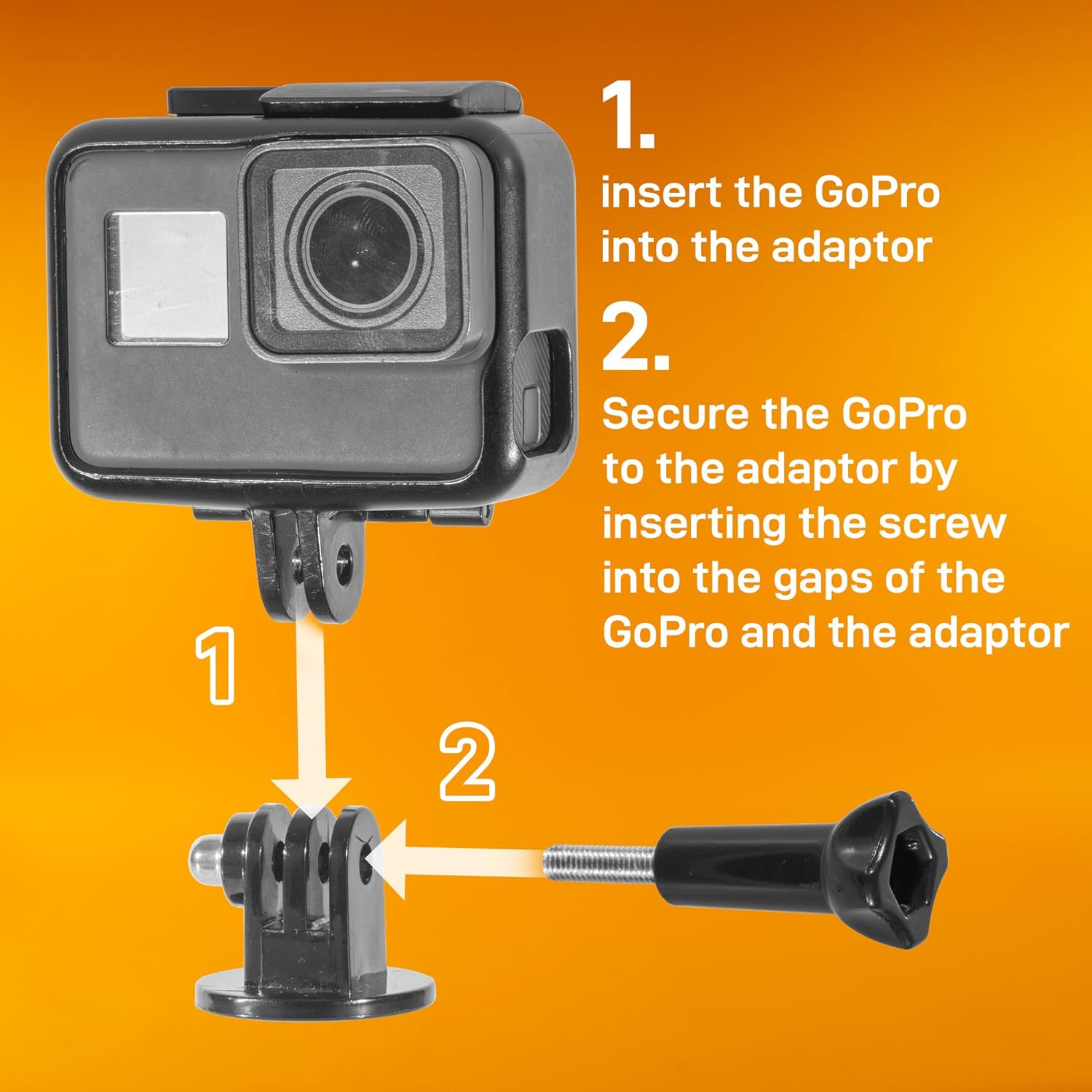 1.
insert the GoPro into the adaptor

2.
Secure the GoPro to the adaptor by inserting the screw into the gaps of the GoPro and the adaptor

1

2