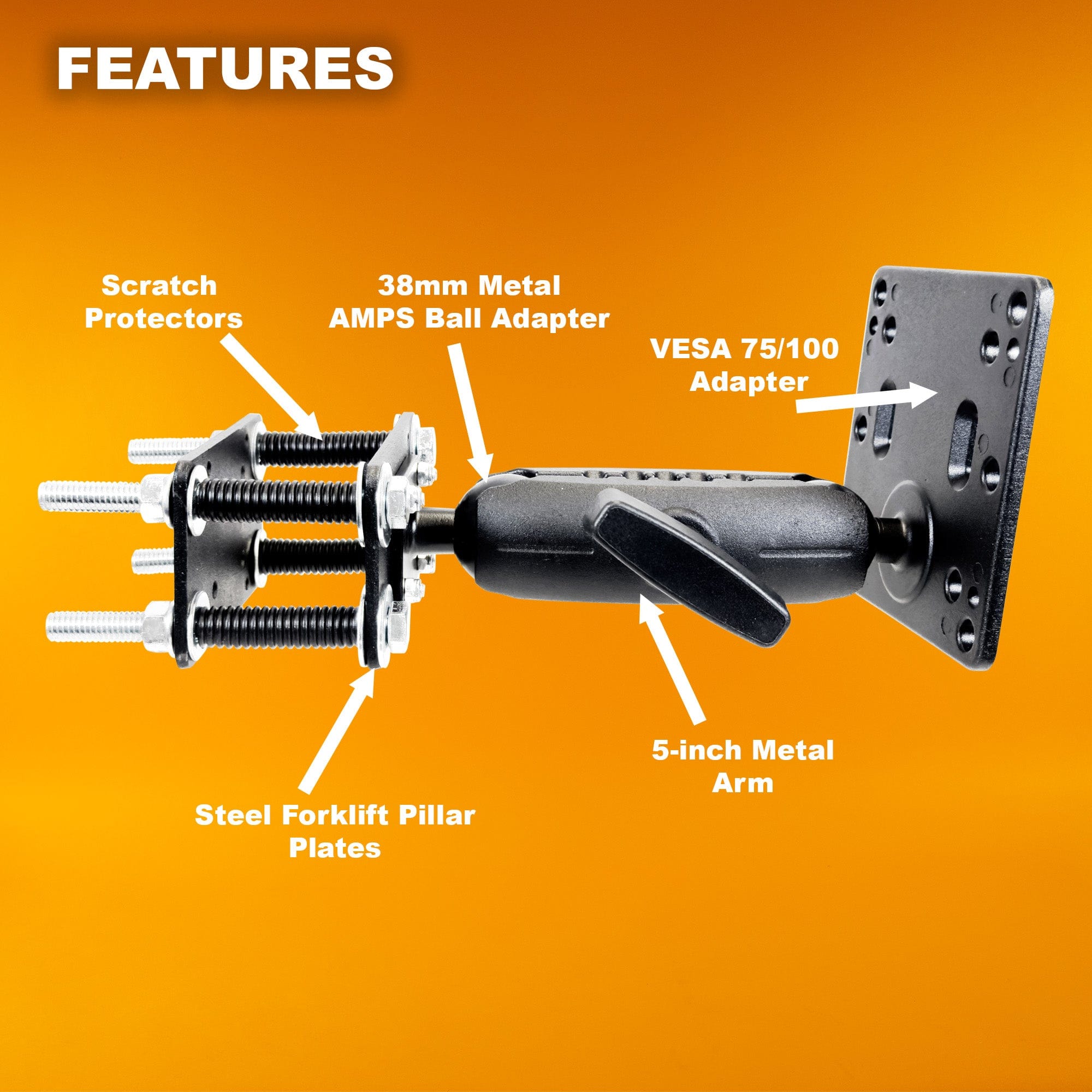 FEATURES

Scratch Protectors

38mm Metal AMPS Ball Adapter

VESA 75/100 Adapter

5-inch Metal Arm

Steel Forklift Pillar Plates