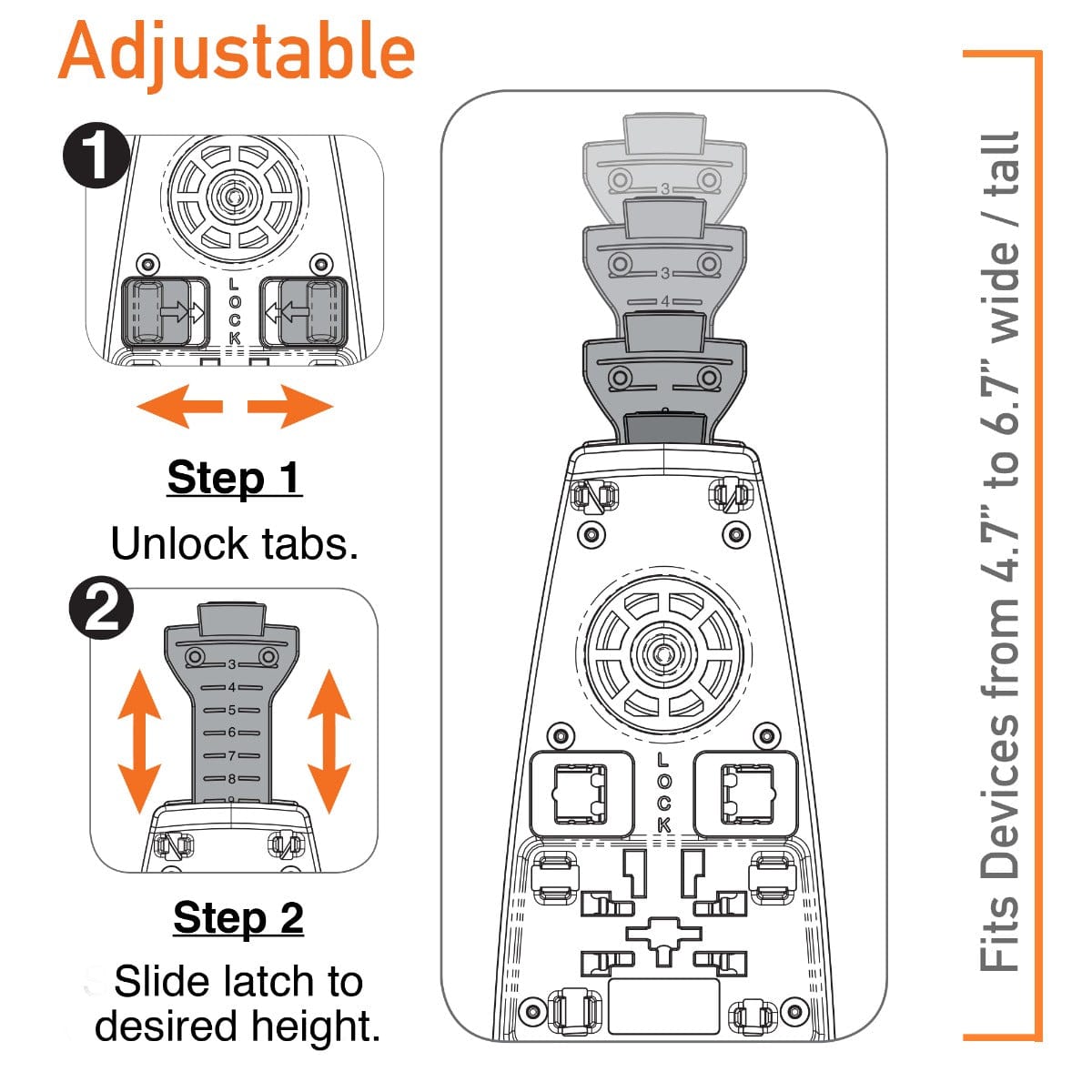 Adjustable

1

LOCK

Step 1

Unlock tabs.

2

3
4
5
6
7
8

Step 2

Slide latch to desired height.

3

3
4

LOCK

Fits Devices from 4.7" to 6.7" wide / tall