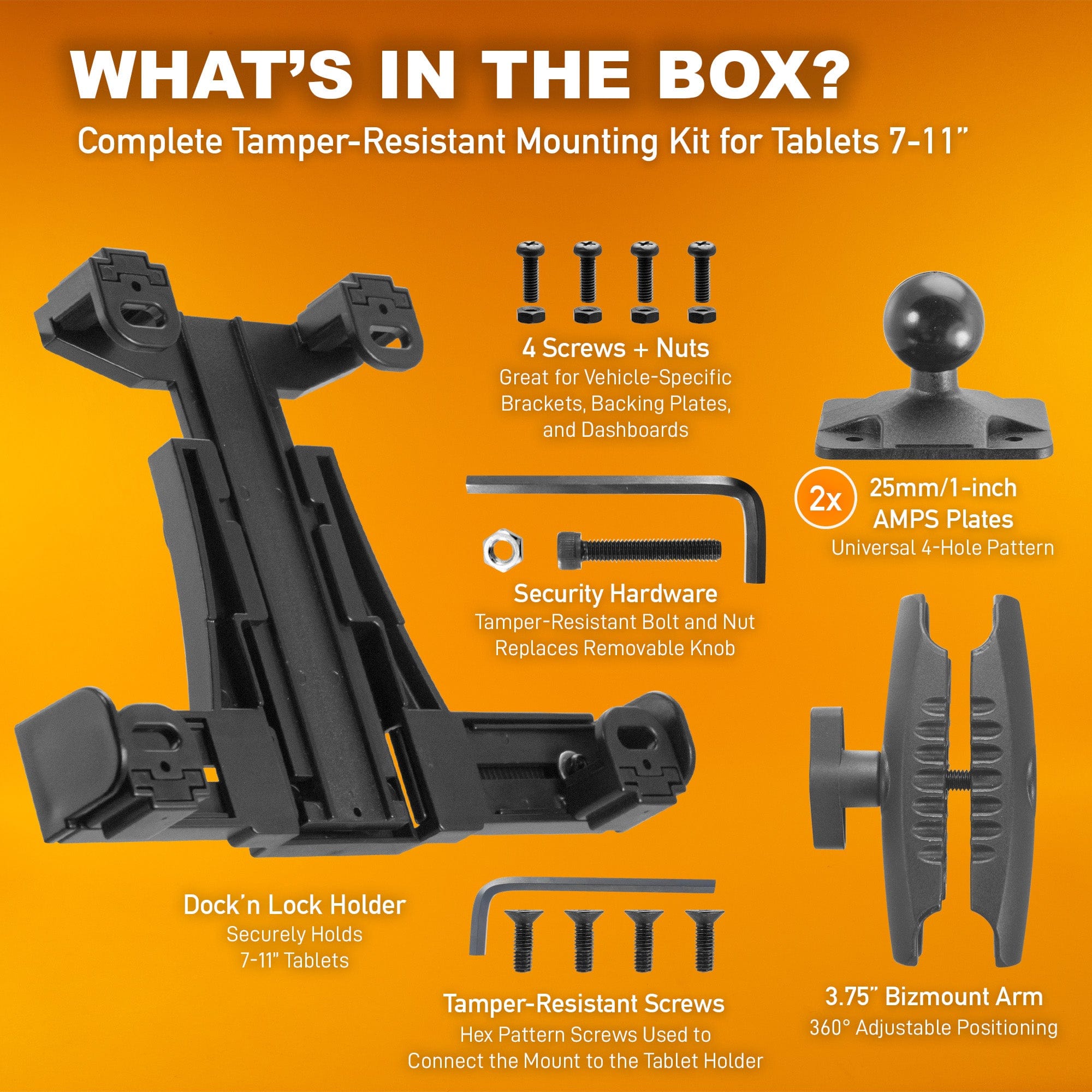 WHAT'S IN THE BOX?

Complete Tamper-Resistant Mounting Kit for Tablets 7-11"

4 Screws + Nuts
Great for Vehicle-Specific Brackets, Backing Plates, and Dashboards

2x 25mm/1-inch AMPS Plates
Universal 4-Hole Pattern

Security Hardware
Tamper-Resistant Bolt and Nut Replaces Removable Knob

Dock'n Lock Holder
Securely Holds 7-11" Tablets

Tamper-Resistant Screws
Hex Pattern Screws Used to Connect the Mount to the Tablet Holder

3.75" Bizmount Arm
360° Adjustable Positioning