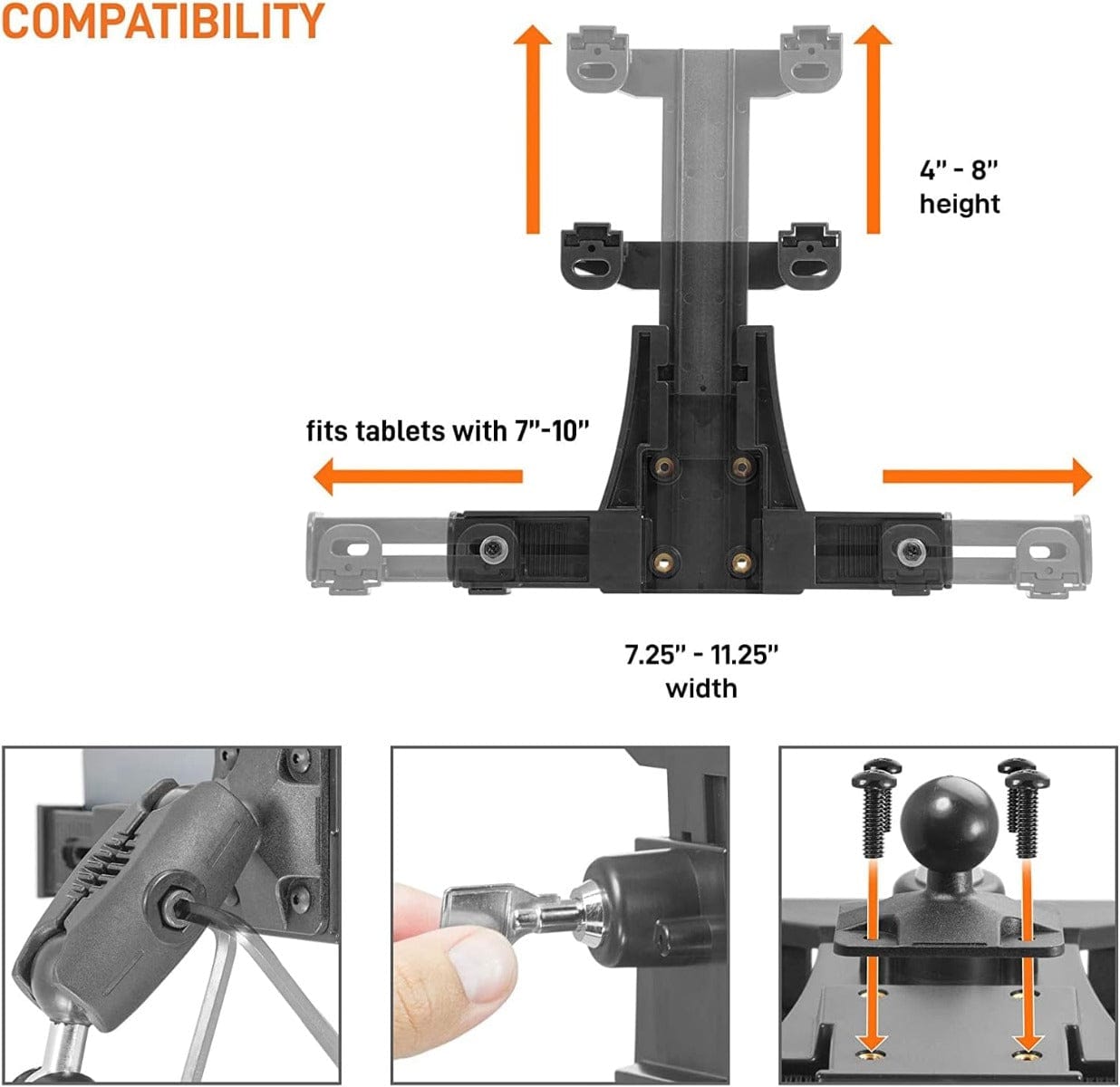 COMPATIBILITY

4" - 8"
height

fits tablets with 7"-10"

7.25" - 11.25"
width