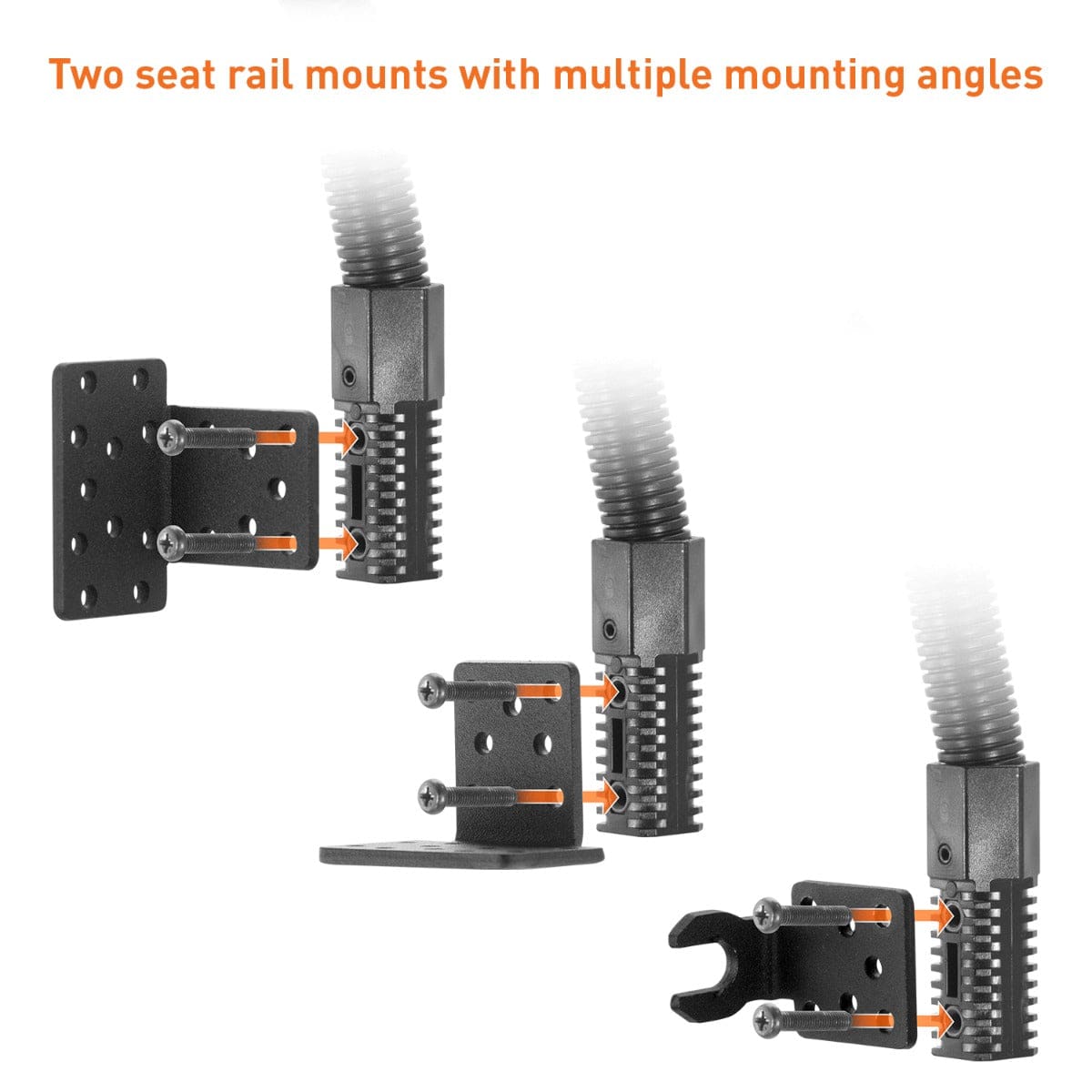 Two seat rail mounts with multiple mounting angles