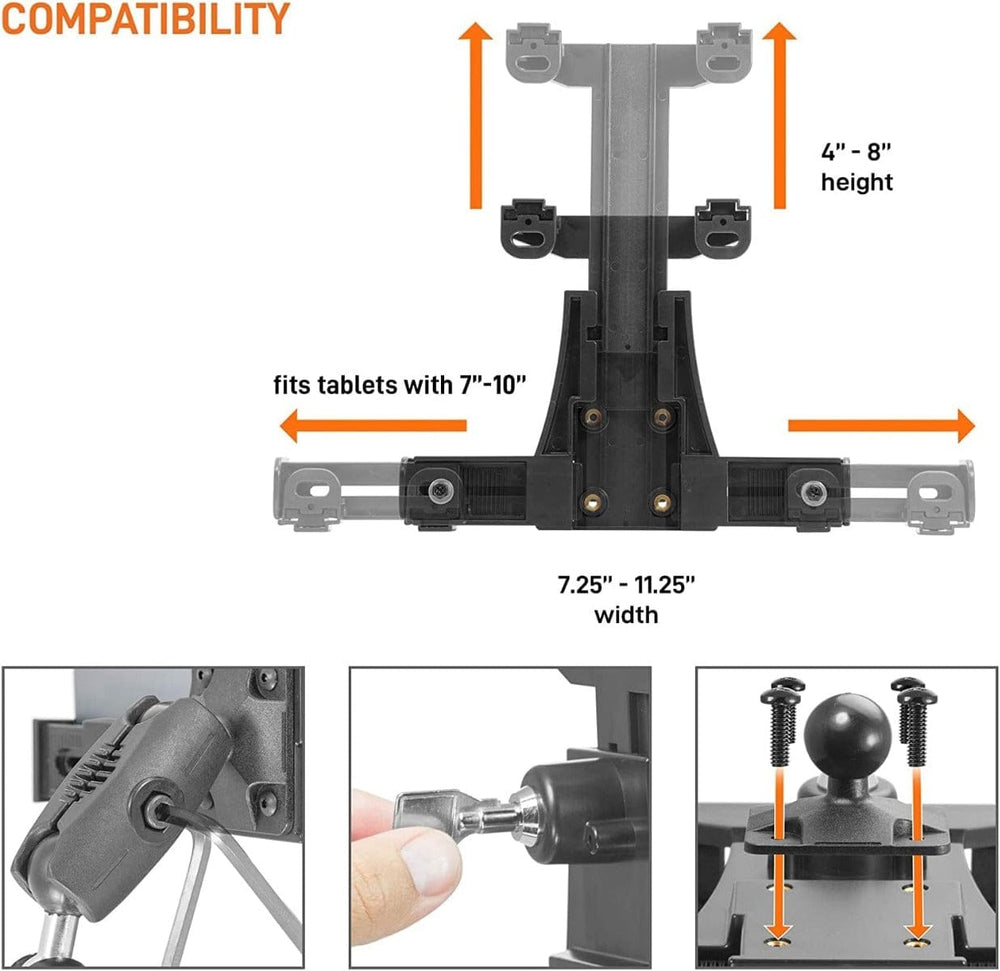 COMPATIBILITY

4" - 8" height

fits tablets with 7"-10"

7.25" - 11.25" width